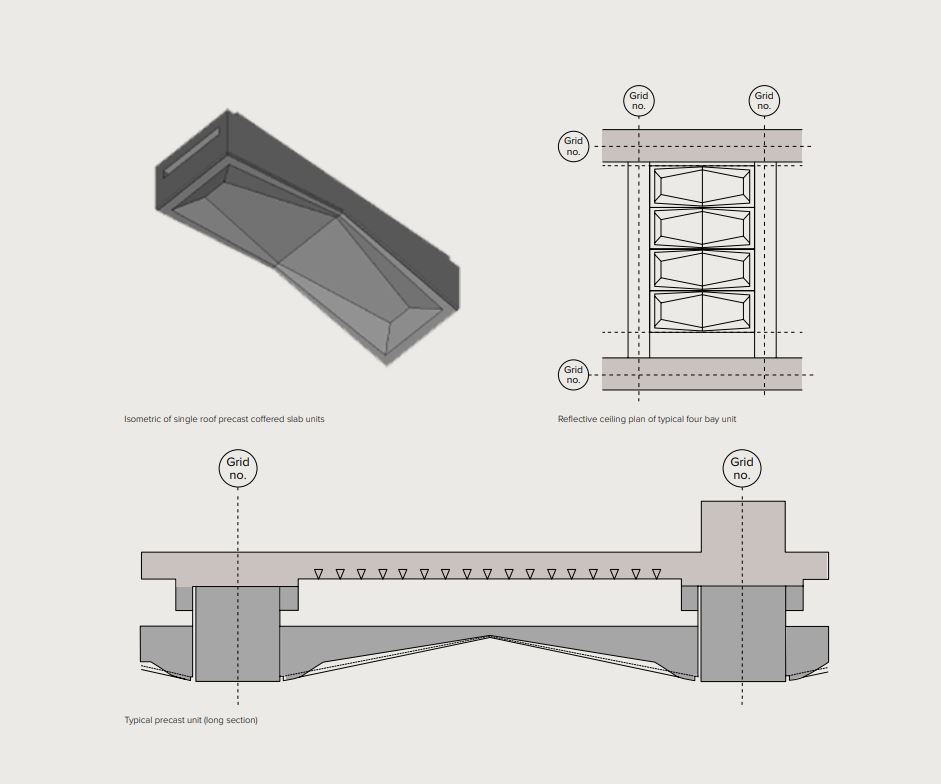 Grid no.

Grid no.

Grid no.

Grid no.

Isometric of single roof precast coffered slab units

Reflective ceiling plan of typical four bay unit

Grid no.

Grid no.

Typical precast unit (long section)